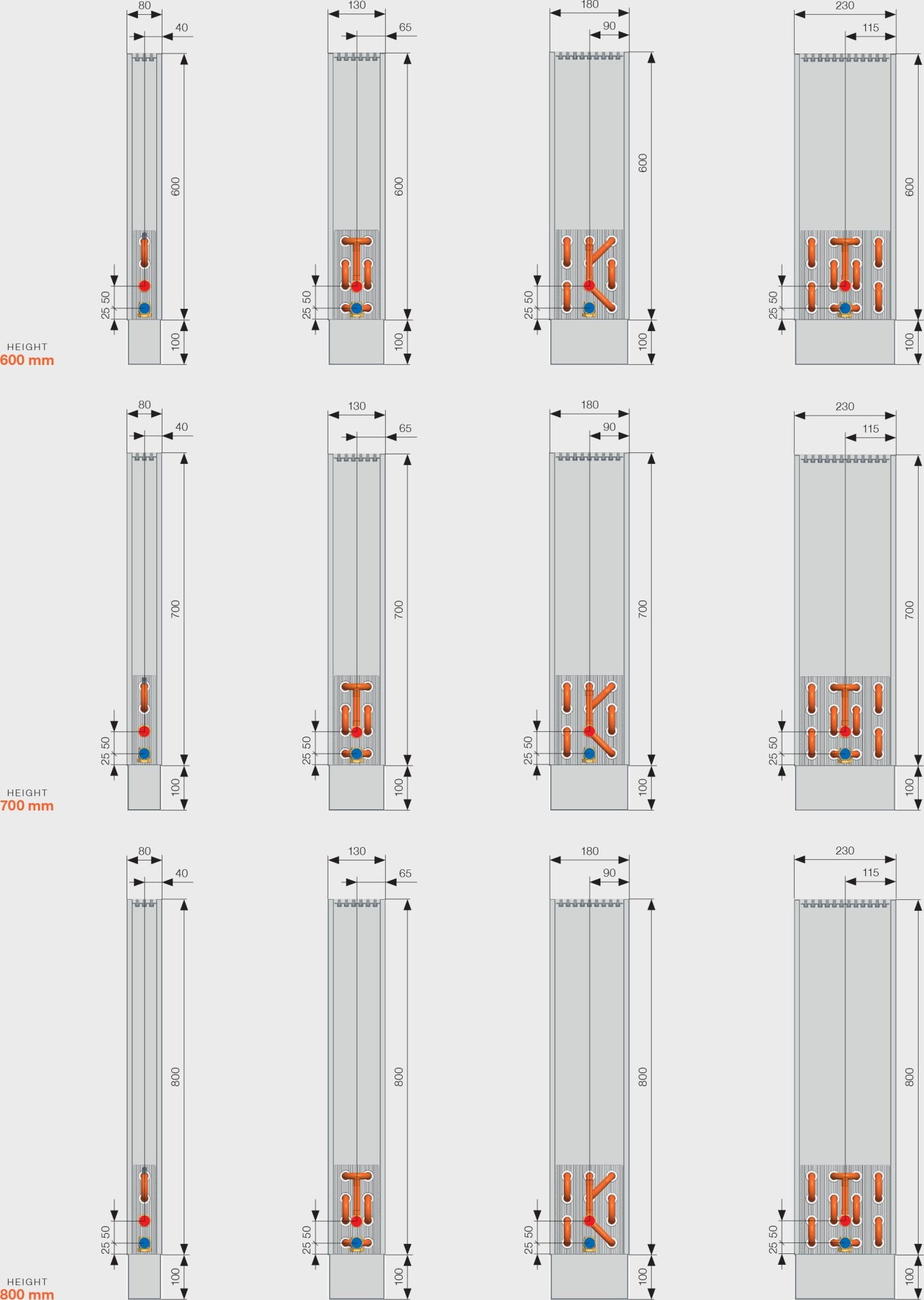 80
40
600
25 50
100
130
65
600
25 50
100
180
90
600
25 50
100
230
115
600
25 50
100
HEIGHT
600 mm

80
40
700
25 50
100
130
65
700
25 50
100
180
90
700
25 50
100
230
115
700
25 50
100
HEIGHT
700 mm

80
40
800
25 50
100
130
65
800
25 50
100
180
90
800
25 50
100
230
115
800
25 50
100
HEIGHT
800 mm